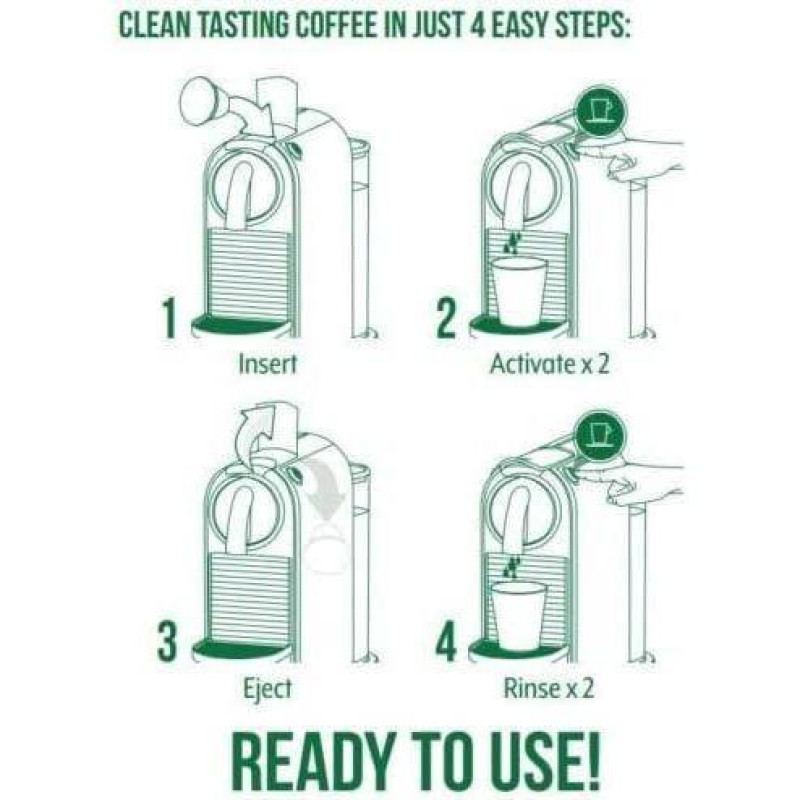 CLEAN TASTING COFFEE IN JUST 4 EASY STEPS:

1
Insert

2
Activate x 2

3
Eject

4
Rinse x 2

READY TO USE!