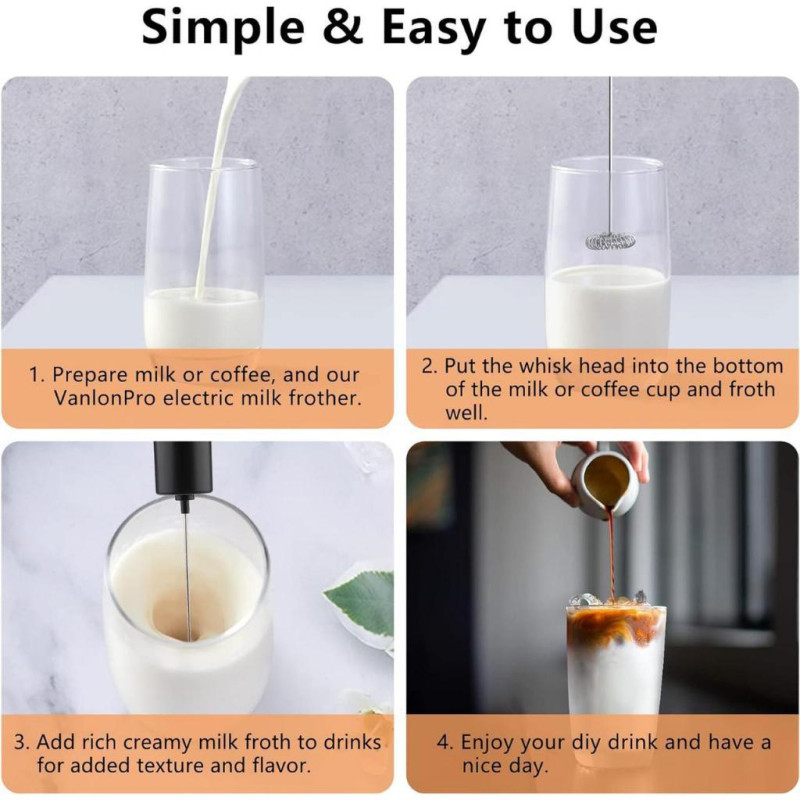 Simple & Easy to Use

1. Prepare milk or coffee, and our VanlonPro electric milk frother.

2. Put the whisk head into the bottom of the milk or coffee cup and froth well.

3. Add rich creamy milk froth to drinks for added texture and flavor.

4. Enjoy your diy drink and have a nice day.