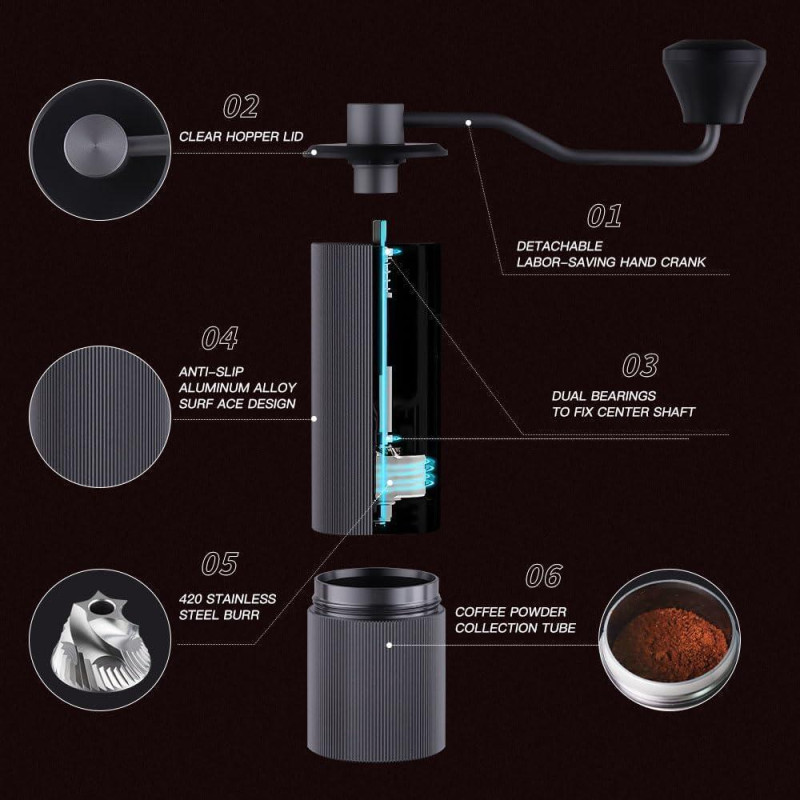 02
CLEAR HOPPER LID

01
DETACHABLE
LABOR-SAVING HAND CRANK

04
ANTI-SLIP
ALUMINUM ALLOY
SURF ACE DESIGN

03
DUAL BEARINGS
TO FIX CENTER SHAFT

05
420 STAINLESS
STEEL BURR

06
COFFEE POWDER
COLLECTION TUBE