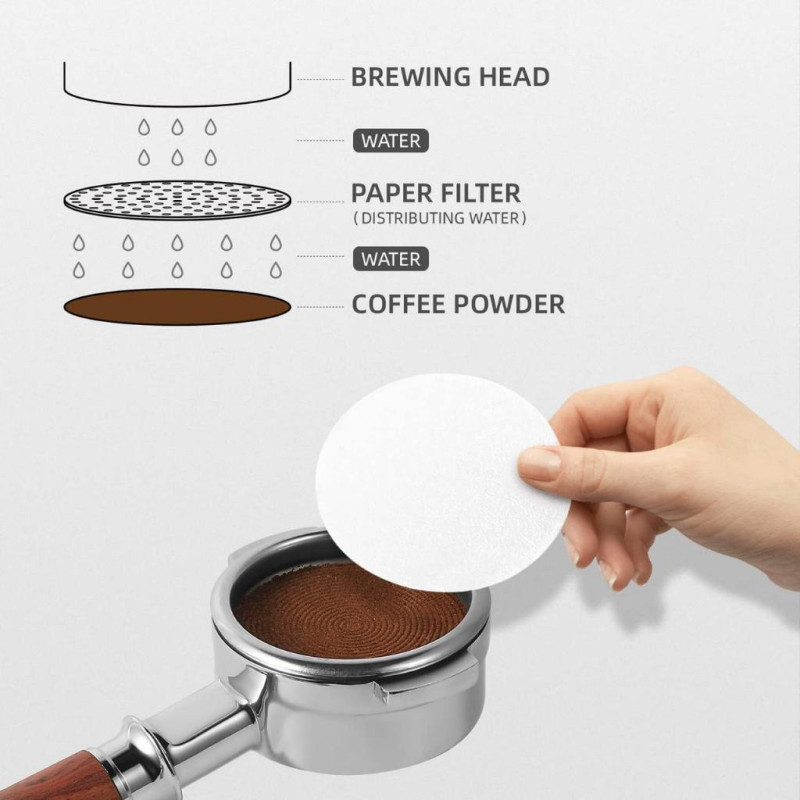 BREWING HEAD

WATER

PAPER FILTER
( DISTRIBUTING WATER )

WATER

COFFEE POWDER