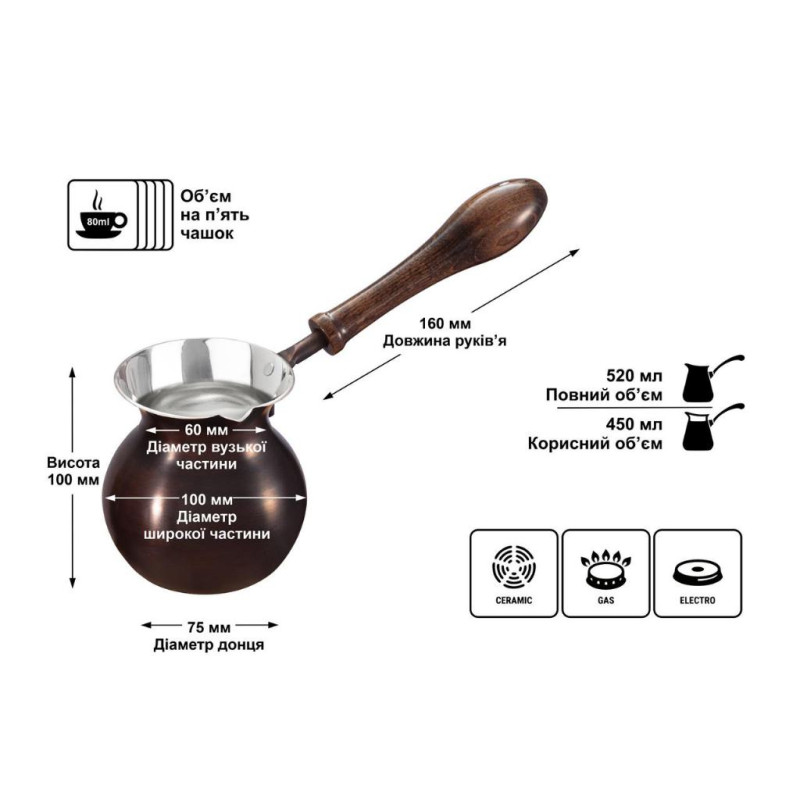 80ml

Об'єм на п'ять чашок

160 мм
Довжина руків'я

520 мл
Повний об'єм

450 мл
Корисний об'єм

60 мм
Діаметр вузької частини

Висота
100 мм

100 мм
Діаметр широкої частини

75 мм
Діаметр донця

CERAMIC

GAS

ELECTRO